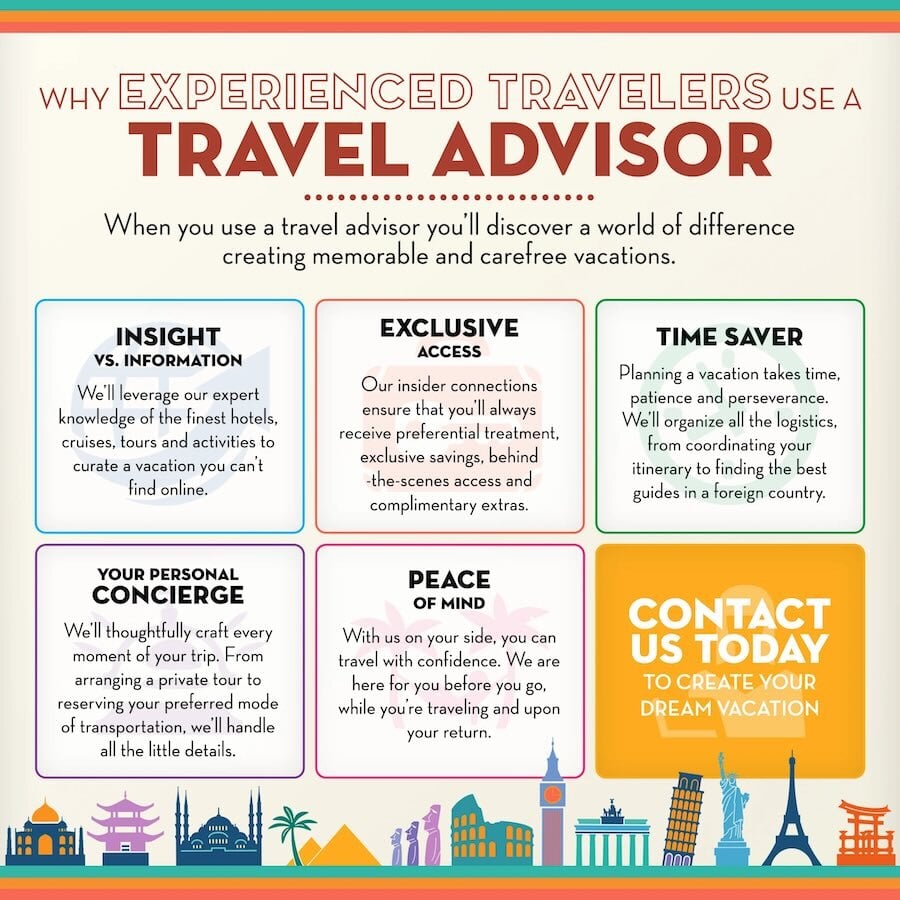 WHY EXPERIENCED TRAVELERS USE A
TRAVEL ADVISOR

When you use a travel advisor you'll discover a world of difference creating memorable and carefree vacations.

INSIGHT
VS. INFORMATION

We'll leverage our expert knowledge of the finest hotels, cruises, tours and activities to curate a vacation you can't find online.

EXCLUSIVE
ACCESS

Our insider connections ensure that you'll always receive preferential treatment, exclusive savings, behind -the-scenes access and complimentary extras.

TIME SAVER

Planning a vacation takes time, patience and perseverance. We'll organize all the logistics, from coordinating your itinerary to finding the best guides in a foreign country.

YOUR PERSONAL
CONCIERGE

We'll thoughtfully craft every moment of your trip. From arranging a private tour to reserving your preferred mode of transportation, we'll handle all the little details.

PEACE
OF MIND

With us on your side, you can travel with confidence. We are here for you before you go, while you're traveling and upon your return.

CONTACT US TODAY
TO CREATE YOUR DREAM VACATION