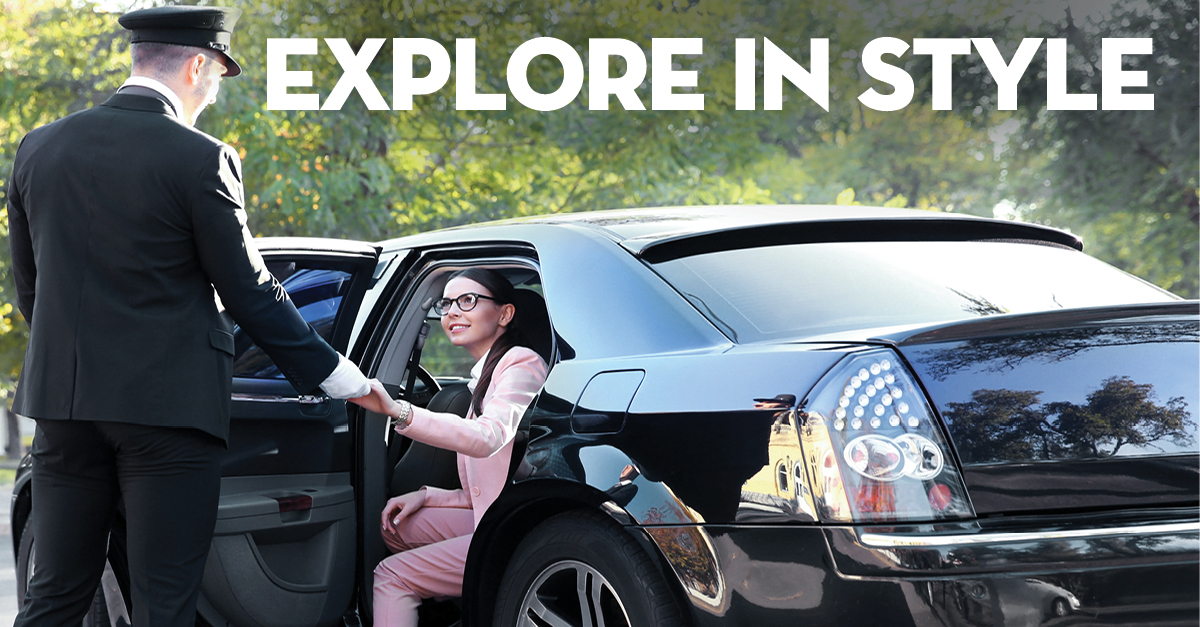 EXPLORE IN STYLE