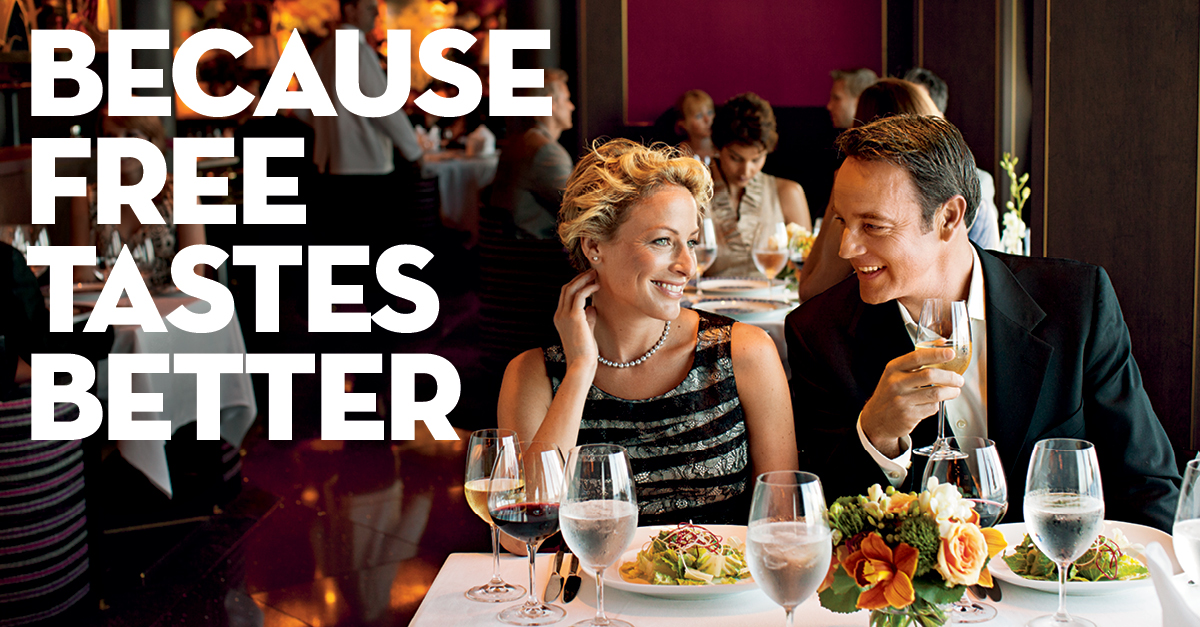 BECAUSE FREE TASTES BETTER