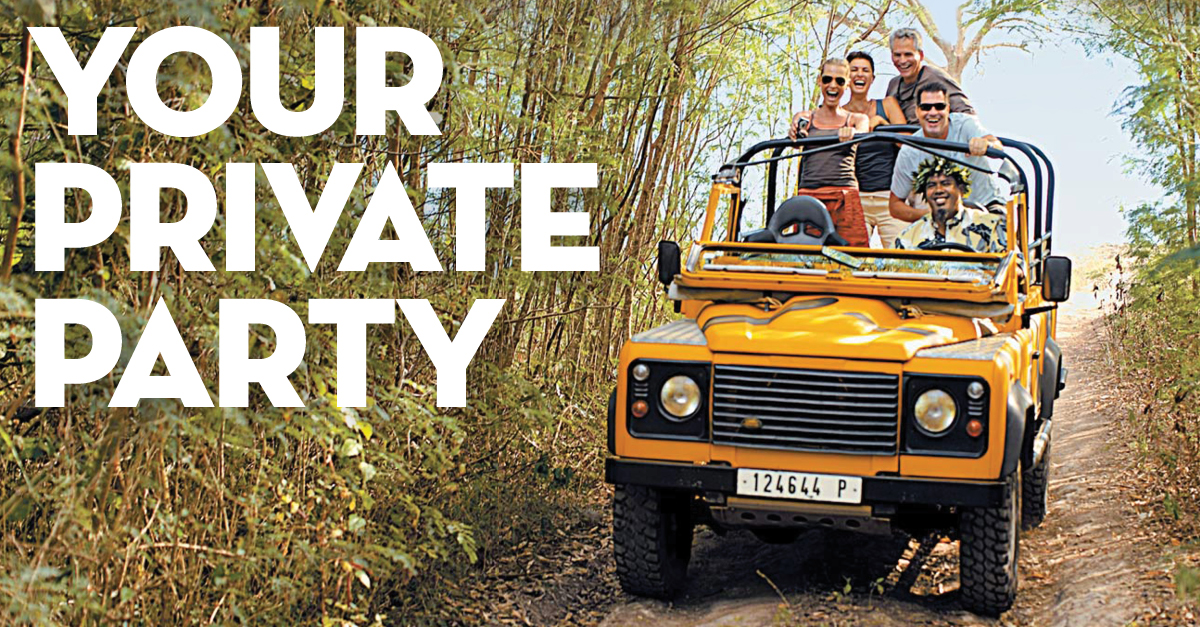 YOUR PRIVATE PARTY

124644 P