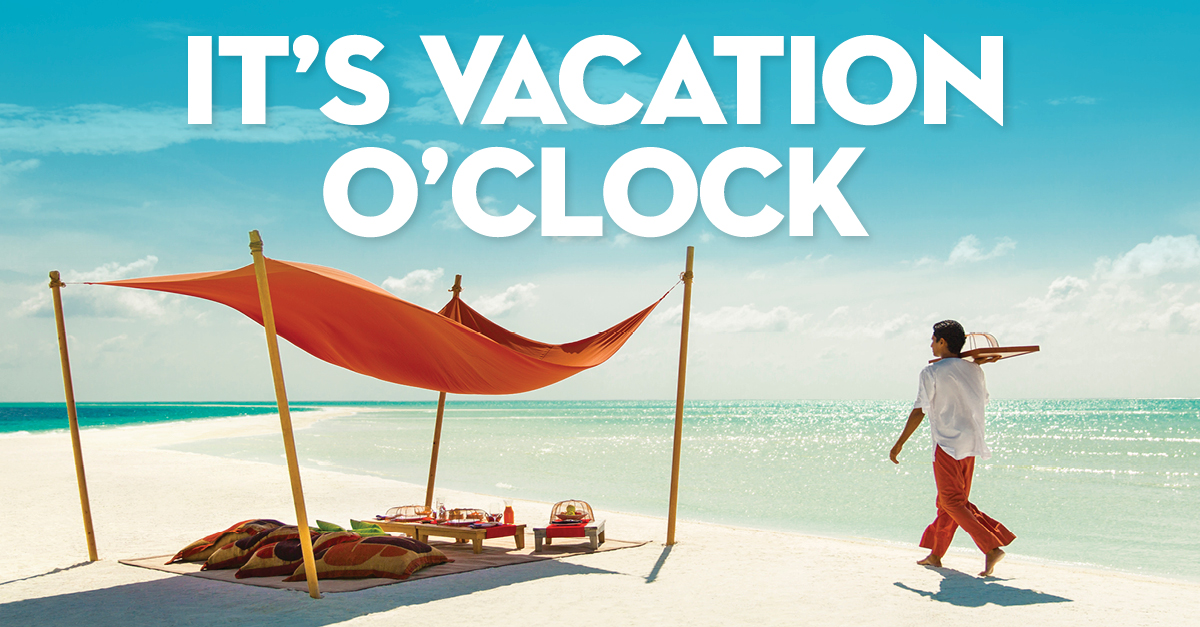 IT'S VACATION O'CLOCK